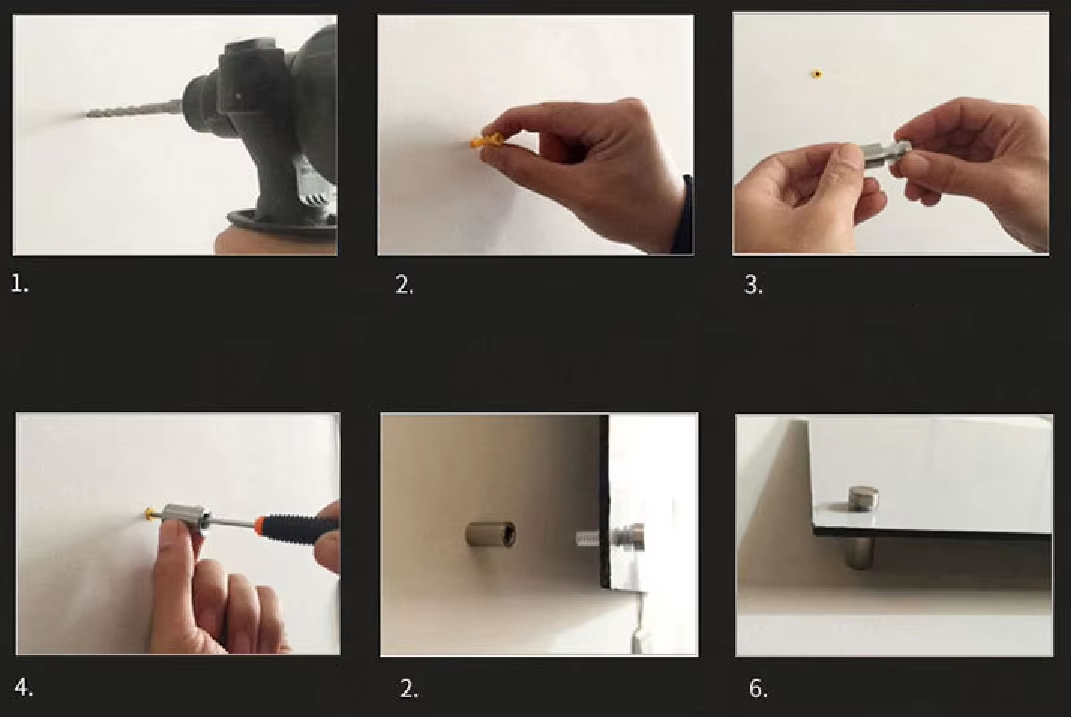 1.

2.

3.

4.

2.

6.