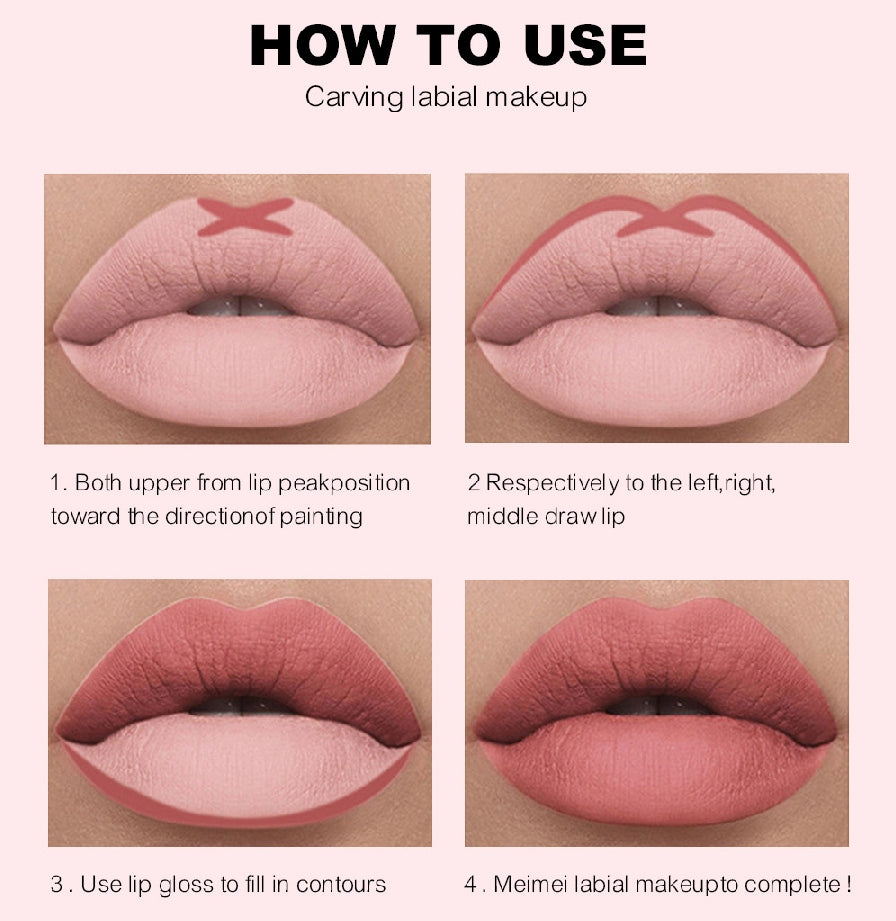 HOW TO USE
Carving labial makeup

1. Both upper from lip peakposition toward the directionof painting

2 Respectively to the left,right, middle draw lip

3 . Use lip gloss to fill in contours

4 . Meimei labial makeupto complete !