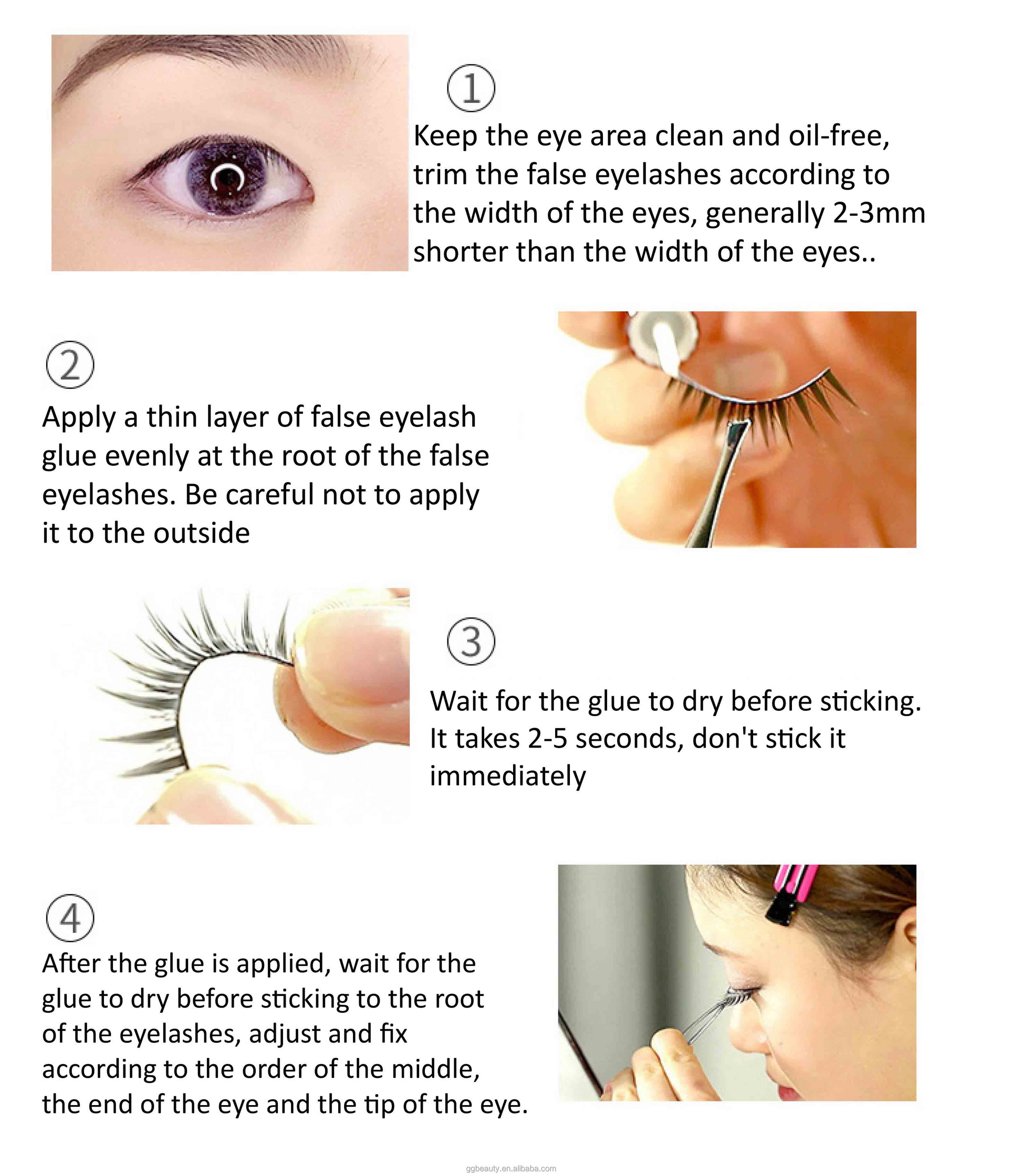 ①

Keep the eye area clean and oil-free, trim the false eyelashes according to the width of the eyes, generally 2-3mm shorter than the width of the eyes..

②

Apply a thin layer of false eyelash glue evenly at the root of the false eyelashes. Be careful not to apply it to the outside

③

Wait for the glue to dry before sticking. It takes 2-5 seconds, don't stick it immediately

④

After the glue is applied, wait for the glue to dry before sticking to the root of the eyelashes, adjust and fix according to the order of the middle, the end of the eye and the tip of the eye.

ggbeauty.en.alibaba.com