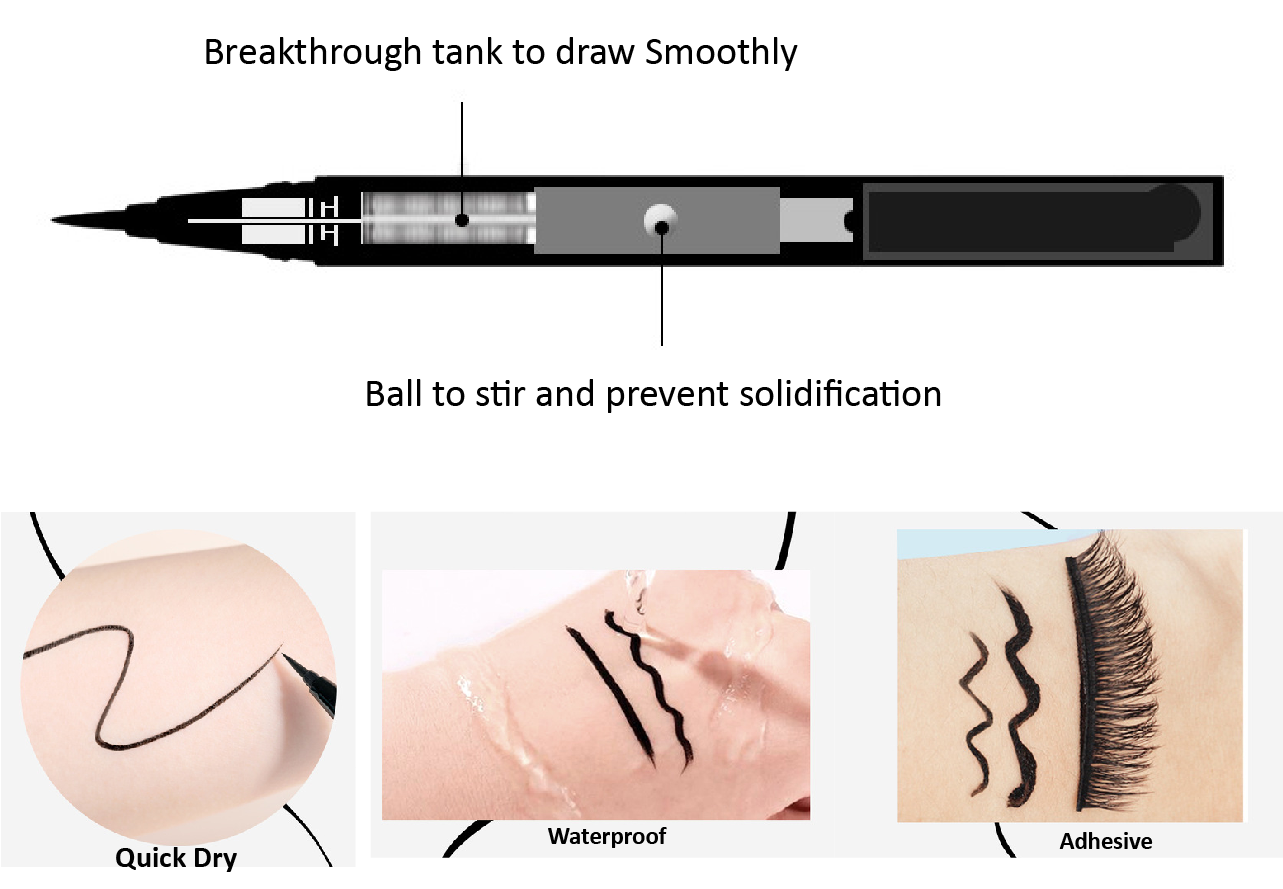 Breakthrough tank to draw Smoothly

Ball to stir and prevent solidification

Quick Dry

Waterproof

Adhesive